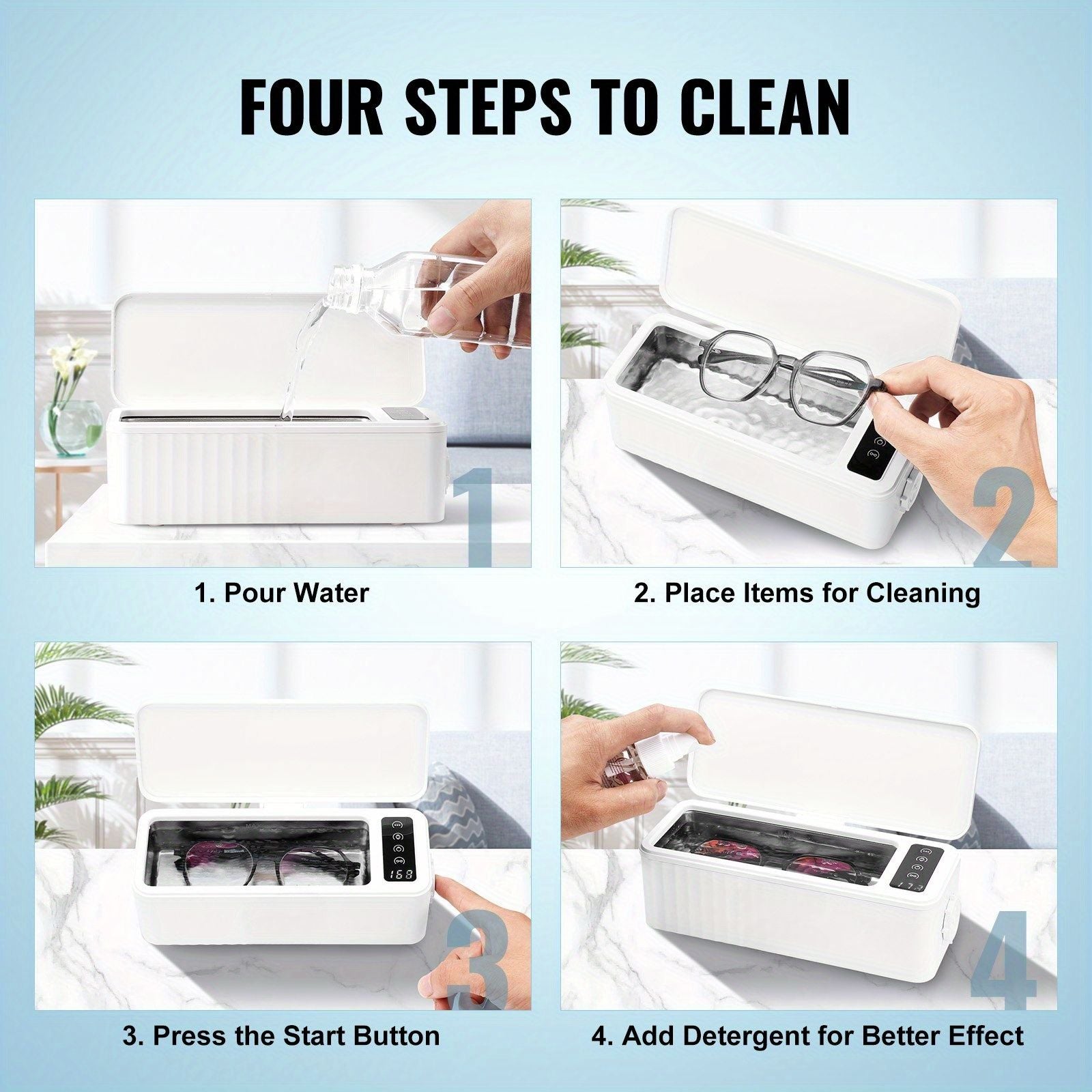 FOUR STEPS TO CLEAN

1

1. Pour Water

2

2. Place Items for Cleaning

168

3

3. Press the Start Button

4

4. Add Detergent for Better Effect