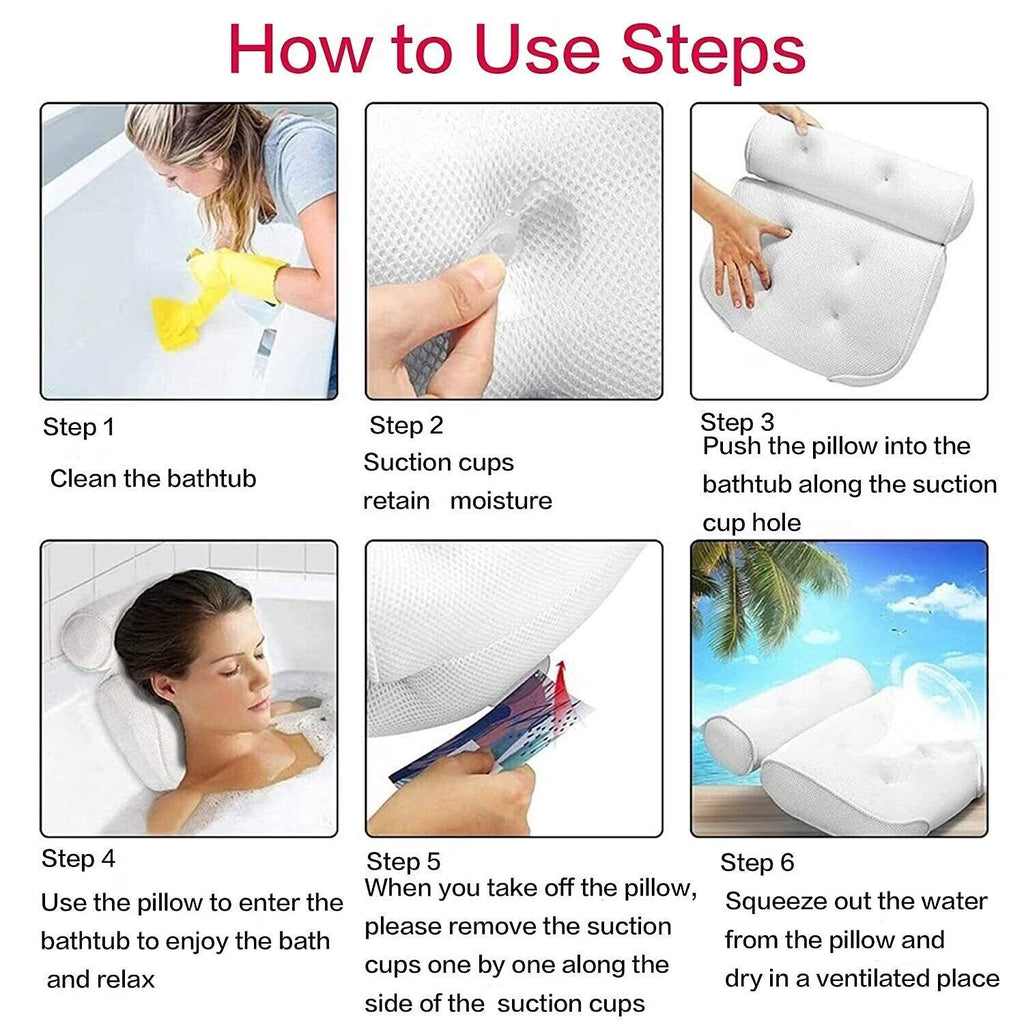 How to Use Steps

Step 1

Clean the bathtub

Step 2

Suction cups retain moisture

Step 3

Push the pillow into the bathtub along the suction cup hole

Step 4

Use the pillow to enter the bathtub to enjoy the bath and relax

Step 5

When you take off the pillow, please remove the suction cups one by one along the side of the suction cups

Step 6

Squeeze out the water from the pillow and dry in a ventilated place