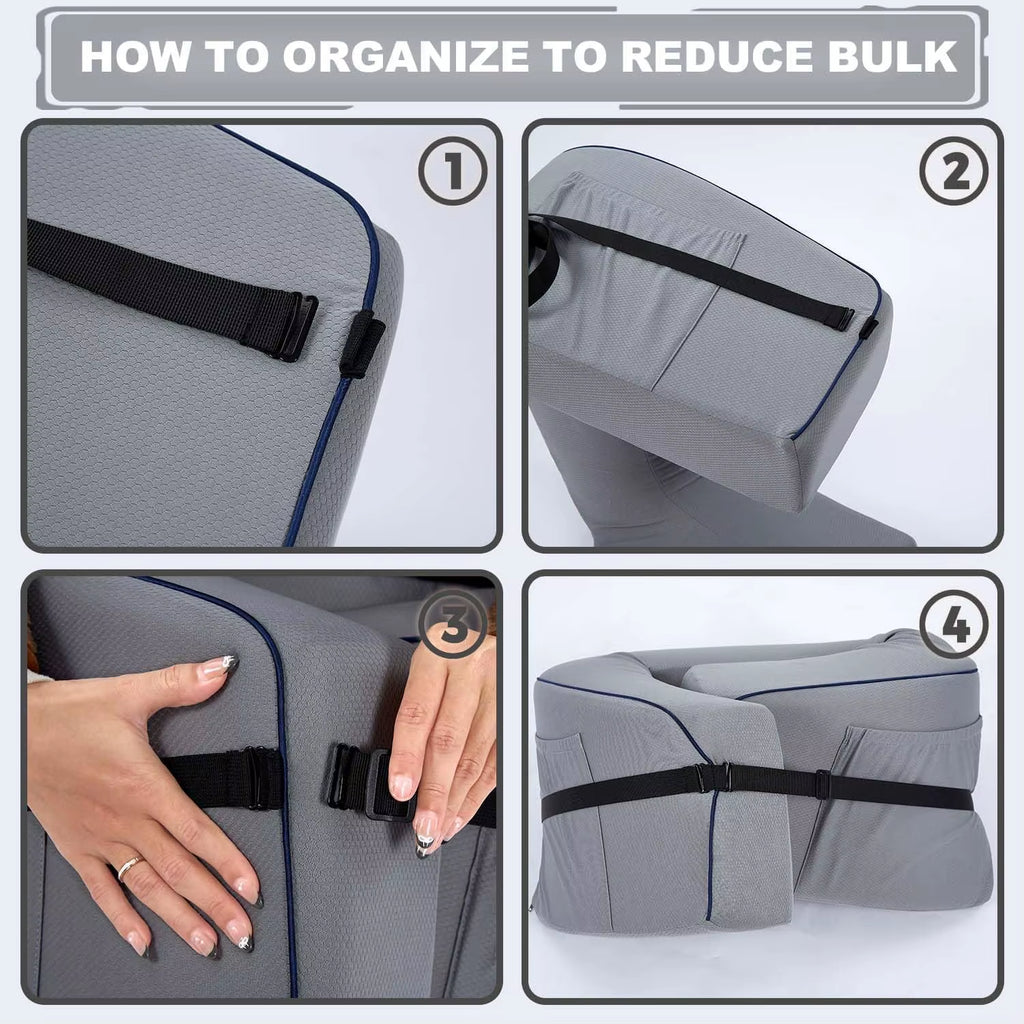 HOW TO ORGANIZE TO REDUCE BULK

1

2

3

4