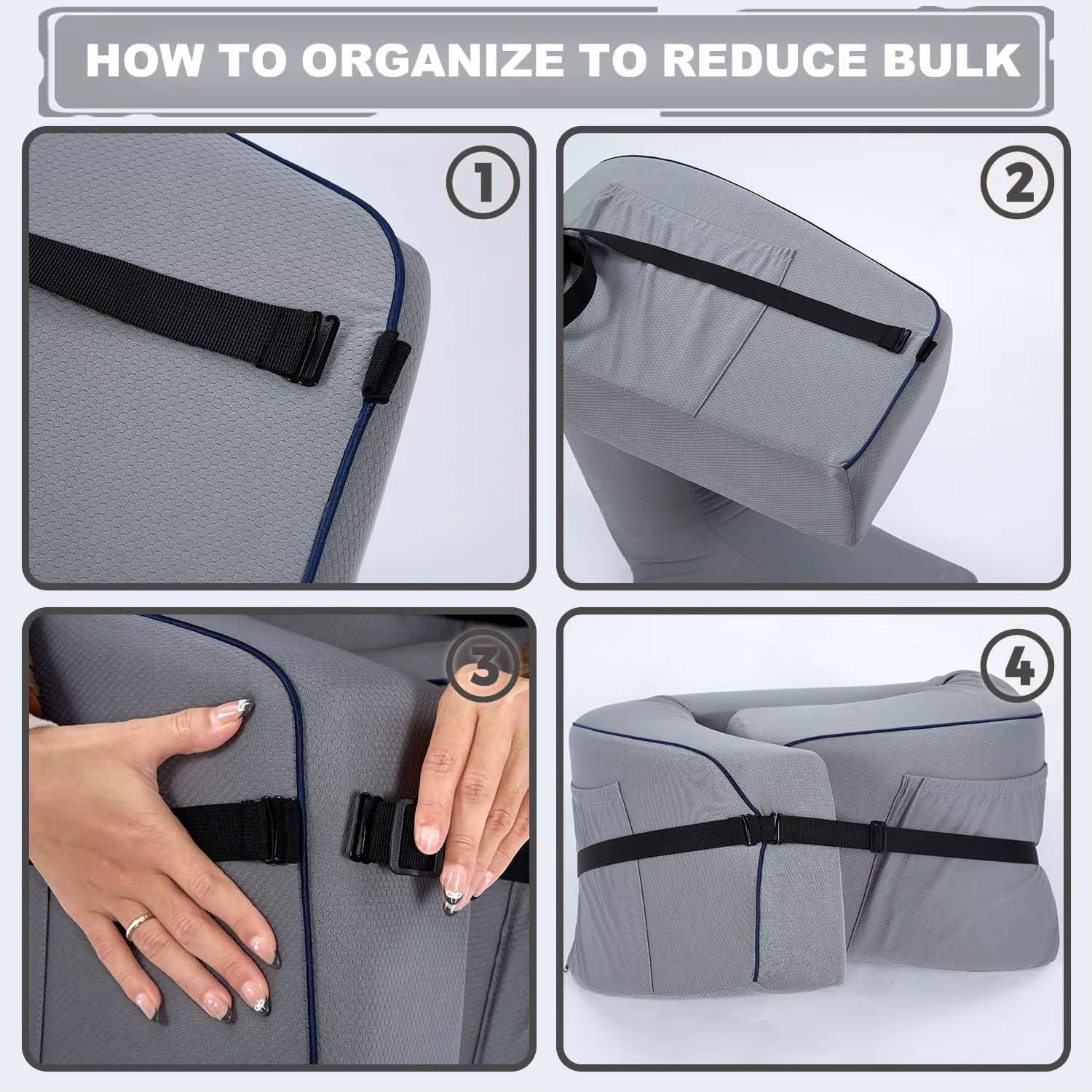 HOW TO ORGANIZE TO REDUCE BULK

1

2

3

4